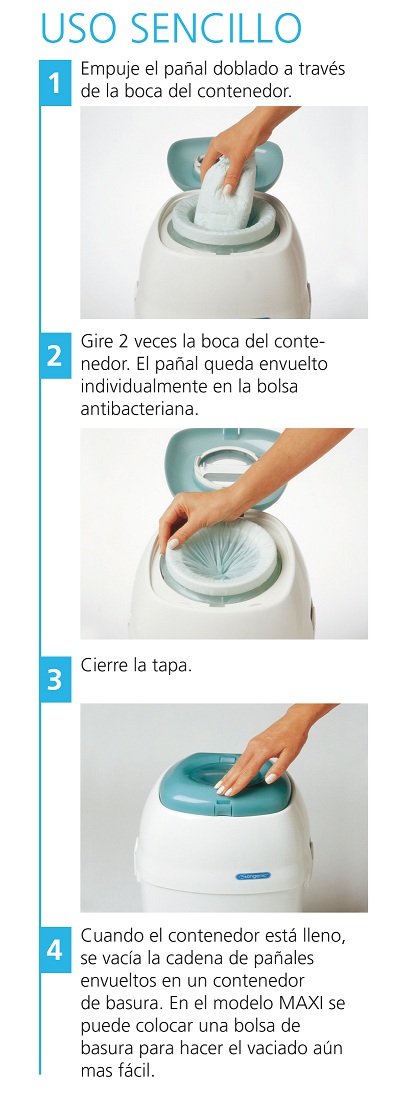 USO SENCILLO

1 Empuje el pañal doblado a través de la boca del contenedor.

2 Gire 2 veces la boca del contenedor. El pañal queda envuelto individualmente en la bolsa antibacteriana.

3 Cierre la tapa.

Sangenic

4 Cuando el contenedor está lleno, se vacía la cadena de pañales envueltos en un contenedor de basura. En el modelo MAXI se puede colocar una bolsa de basura para hacer el vaciado aún mas fácil.